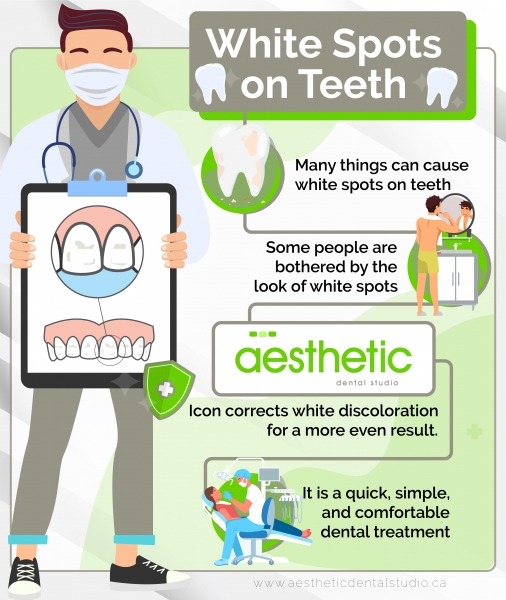 White Spots on Teeth

Many things can cause white spots on teeth

Some people are bothered by the look of white spots

aesthetic
dental studio

Icon corrects white discoloration for a more even result.

It is a quick, simple, and comfortable dental treatment

www.aestheticdentalstudio.ca