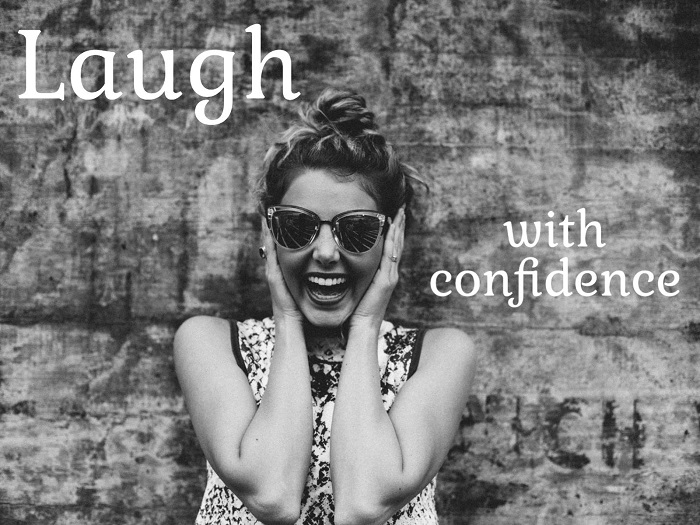 Laugh

with confidence