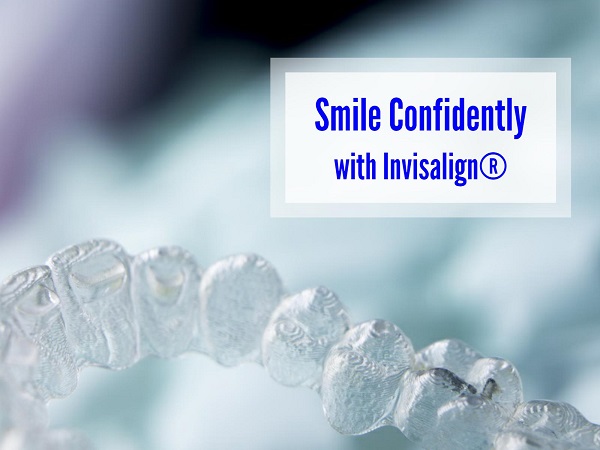 Smile Confidently
with Invisalign®